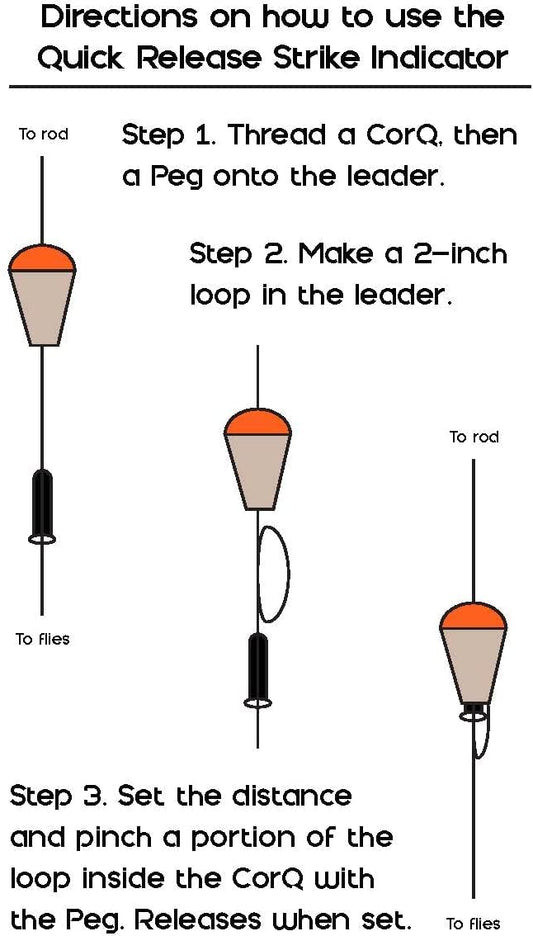 Directions on how to use the Quick Release Strike Indicator

To rod

Step 1. Thread a CorQ, then a Peg onto the leader.

Step 2. Make a 2-inch loop in the leader.

To rod

To flies

Step 3. Set the distance and pinch a portion of the loop inside the CorQ with the Peg. Releases when set.

To flies